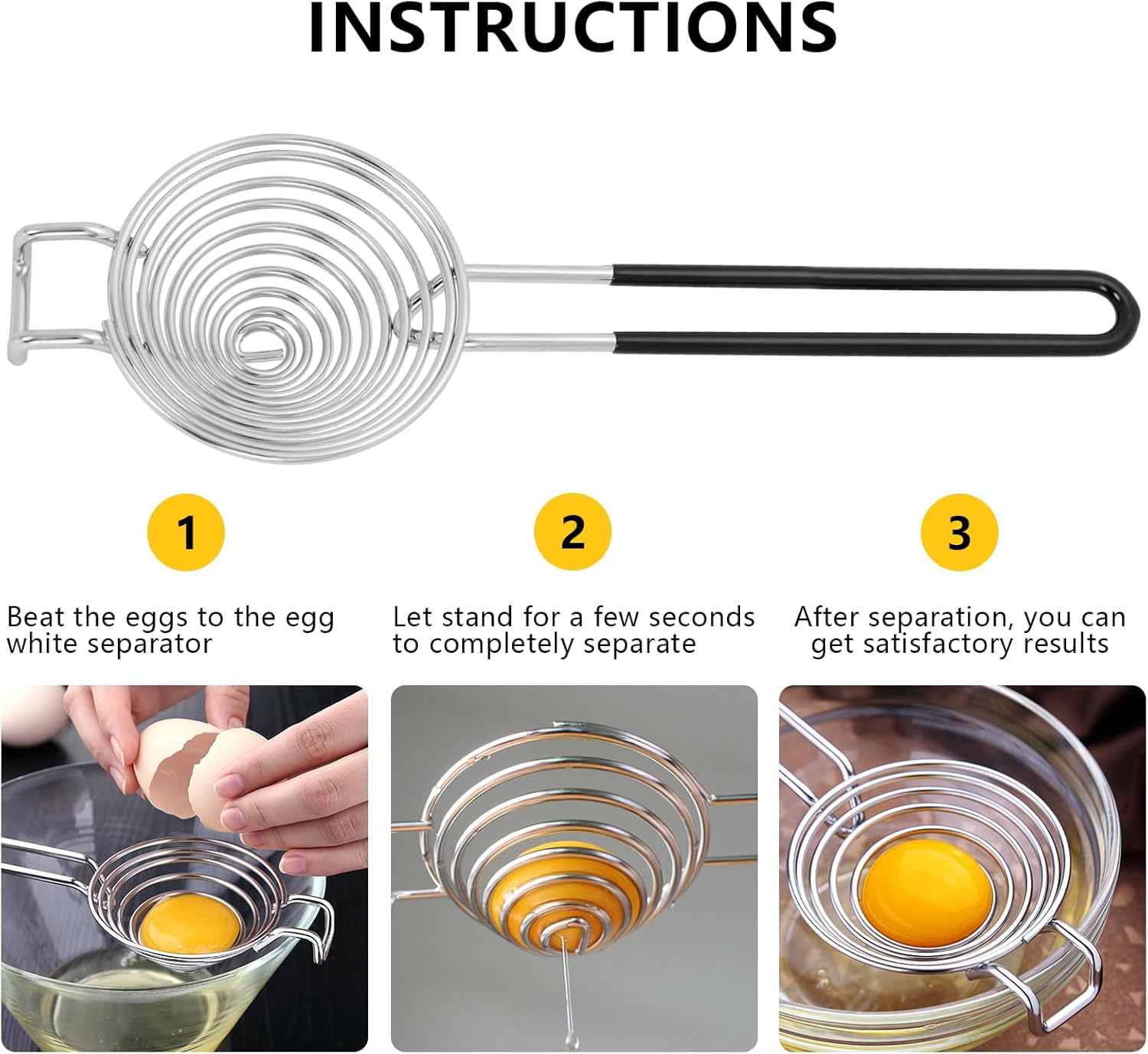 INSTRUCTIONS

1

Beat the eggs to the egg white separator

2

Let stand for a few seconds to completely separate

3

After separation, you can get satisfactory results